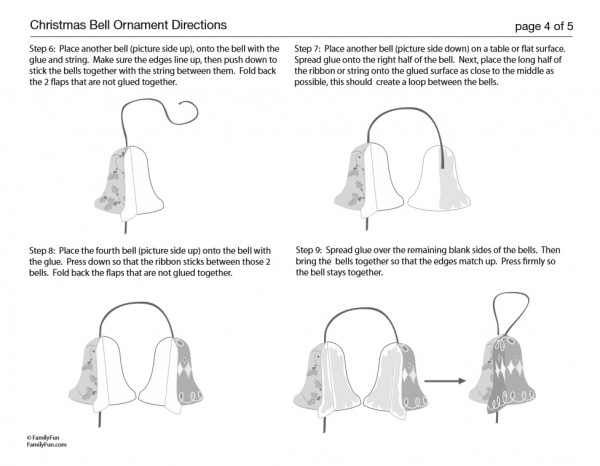 Christmas Bell Ornament Directions

page 4 of 5

Step 6: Place another bell (picture side up), onto the bell with the glue and string. Make sure the edges line up, then push down to stick the bells together with the string between them. Fold back the 2 flaps that are not glued together.

Step 7: Place another bell (picture side down) on a table or flat surface. Spread glue onto the right half of the bell. Next, place the long half of the ribbon or string onto the glued surface as close to the middle as possible, this should create a loop between the bells.

Step 8: Place the fourth bell (picture side up) onto the bell with the glue. Press down so that the ribbon sticks between those 2 bells. Fold back the flaps that are not glued together.

Step 9: Spread glue over the remaining blank sides of the bells. Then bring the bells together so that the edges match up. Press firmly so the bell stays together.

© FamilyFun
FamilyFun.com